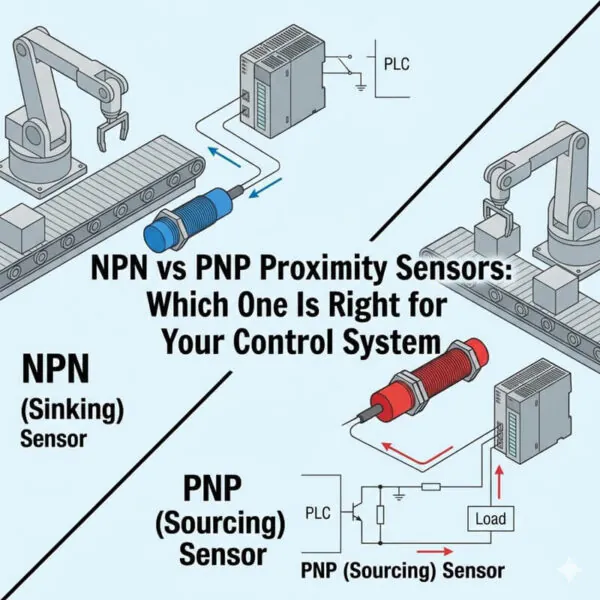 PLC

NPN vs PNP Proximity Sensors: Which One Is Right for Your Control System

NPN (Sinking) Sensor

PNP (Sourcing) Sensor

PLC

Load

PNP (Sourcing) Sensor